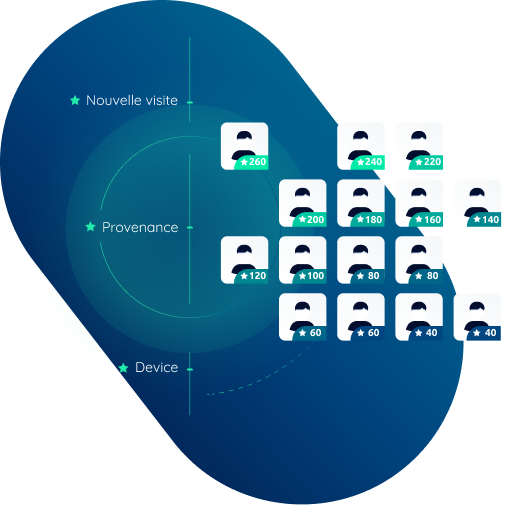 Nouvelle visite

Provenance

Device

260 240 220

200 180 160 140

120 100 80 80

60 60 40 40